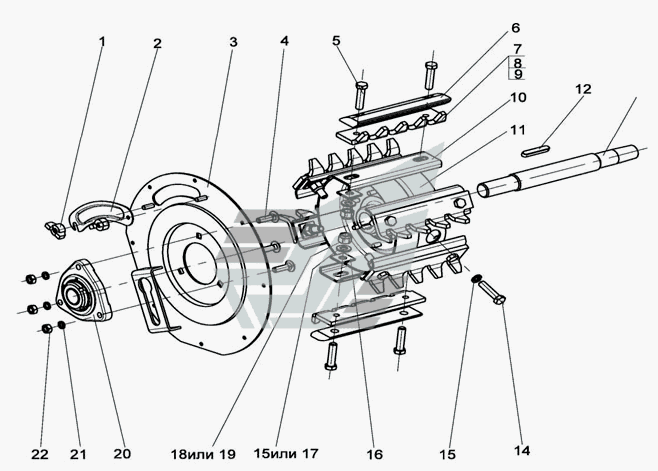 1
2
3
4
5
6
7
8
9
10
11
12

22
21
20
18или 19
15или 17
16
15
14